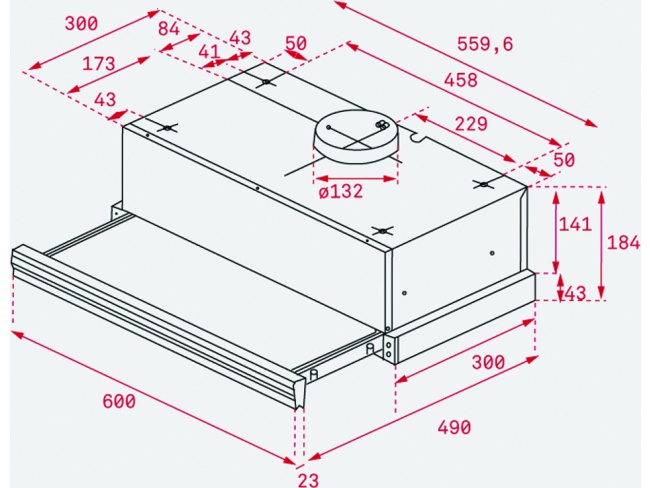 300
84
43
41
50
559,6
173
458
43
229
50
ø132
141
184
43
300
600
490
23