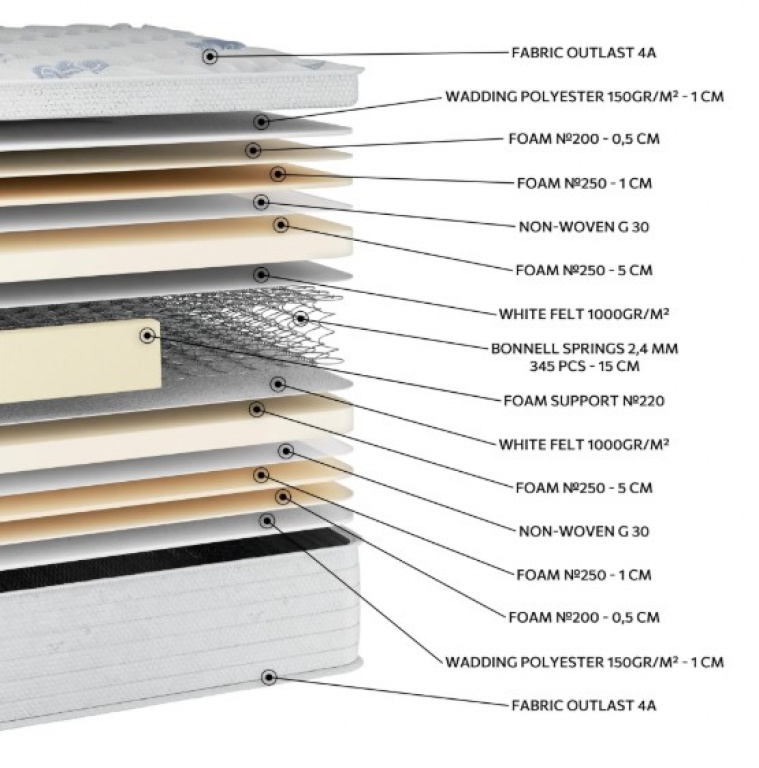 FABRIC OUTLAST 4A
WADDING POLYESTER 150GR/M² - 1 CM
FOAM №200 - 0,5 CM
FOAM №250 - 1 CM
NON-WOVEN G 30
FOAM №250 - 5 CM
WHITE FELT 1000GR/M²
BONNELL SPRINGS 2,4 MM 345 PCS - 15 CM
FOAM SUPPORT №220
WHITE FELT 1000GR/M²
FOAM №250 - 5 CM
NON-WOVEN G 30
FOAM №250 - 1 CM
FOAM №200 - 0,5 CM
WADDING POLYESTER 150GR/M² - 1 CM
FABRIC OUTLAST 4A